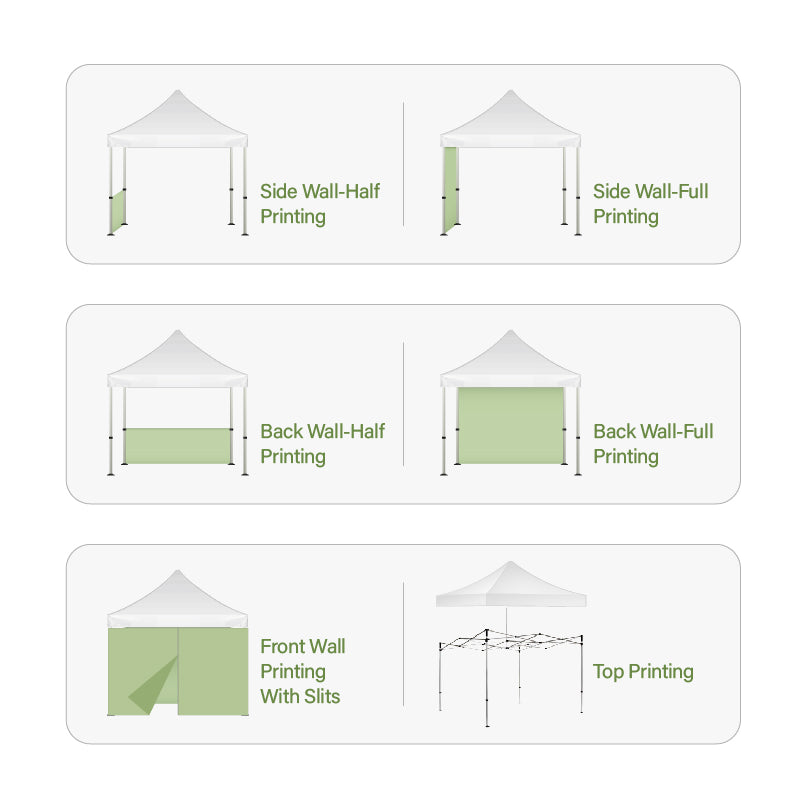 Side Wall-Half Printing

Side Wall-Full Printing

Back Wall-Half Printing

Back Wall-Full Printing

Front Wall Printing With Slits

Top Printing